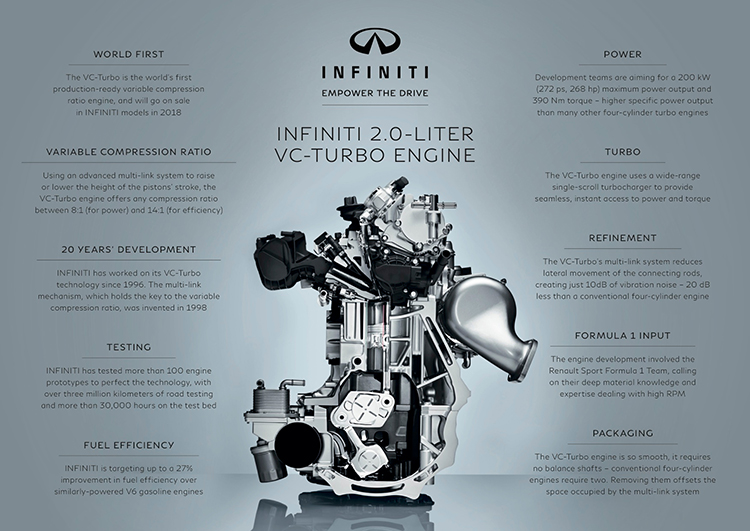 INFINITI
EMPOWER THE DRIVE

INFINITI 2.0-LITER
VC-TURBO ENGINE

WORLD FIRST

The VC-Turbo is the world's first production-ready variable compression ratio engine, and will go on sale in INFINITI models in 2018

VARIABLE COMPRESSION RATIO

Using an advanced multi-link system to raise or lower the height of the pistons' stroke, the VC-Turbo engine offers any compression ratio between 8:1 (for power) and 14:1 (for efficiency)

20 YEARS' DEVELOPMENT

INFINITI has worked on its VC-Turbo technology since 1996. The multi-link mechanism, which holds the key to the variable compression ratio, was invented in 1998

TESTING

INFINITI has tested more than 100 engine prototypes to perfect the technology, with over three million kilometers of road testing and more than 30,000 hours on the test bed

FUEL EFFICIENCY

INFINITI is targeting up to a 27% improvement in fuel efficiency over similarly-powered V6 gasoline engines

POWER

Development teams are aiming for a 200 kW (272 ps, 268 hp) maximum power output and 390 Nm torque – higher specific power output than many other four-cylinder turbo engines

TURBO

The VC-Turbo engine uses a wide-range single-scroll turbocharger to provide seamless, instant access to power and torque

REFINEMENT

The VC-Turbo's multi-link system reduces lateral movement of the connecting rods, creating just 10dB of vibration noise – 20 dB less than a conventional four-cylinder engine

FORMULA 1 INPUT

The engine development involved the Renault Sport Formula 1 Team, calling on their deep material knowledge and expertise dealing with high RPM

PACKAGING

The VC-Turbo engine is so smooth, it requires no balance shafts – conventional four-cylinder engines require two. Removing them offsets the space occupied by the multi-link system